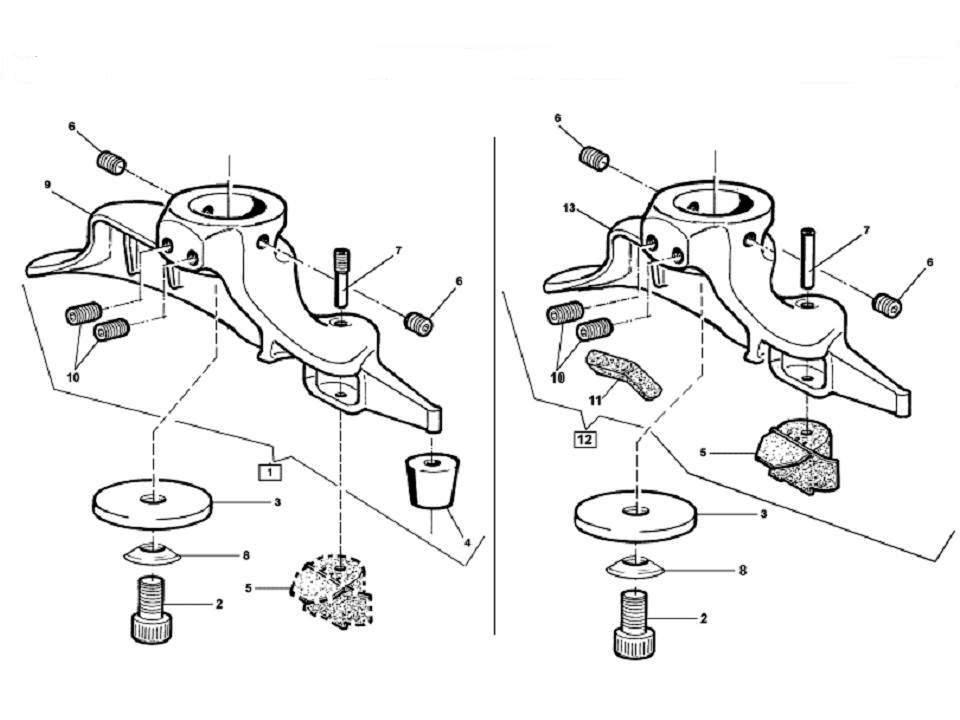 6
9
7
6
10
1
3
4
8
5
2

6
13
7
6
10
11
12
5
3
8
2